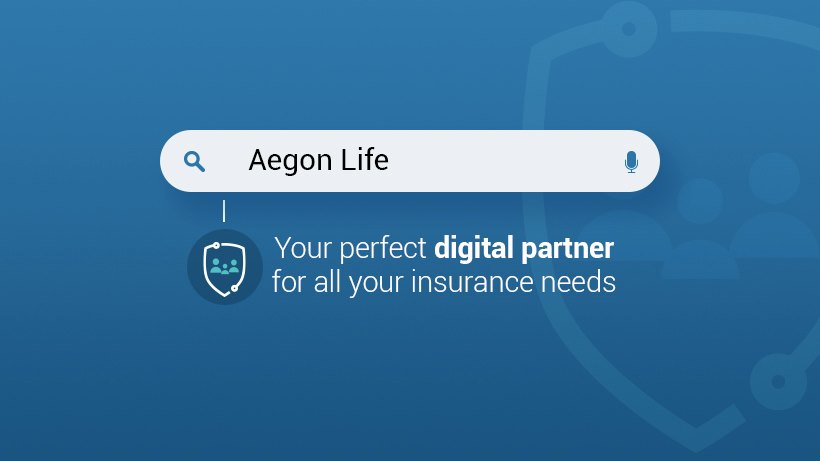 Aegon Life

Your perfect digital partner for all your insurance needs